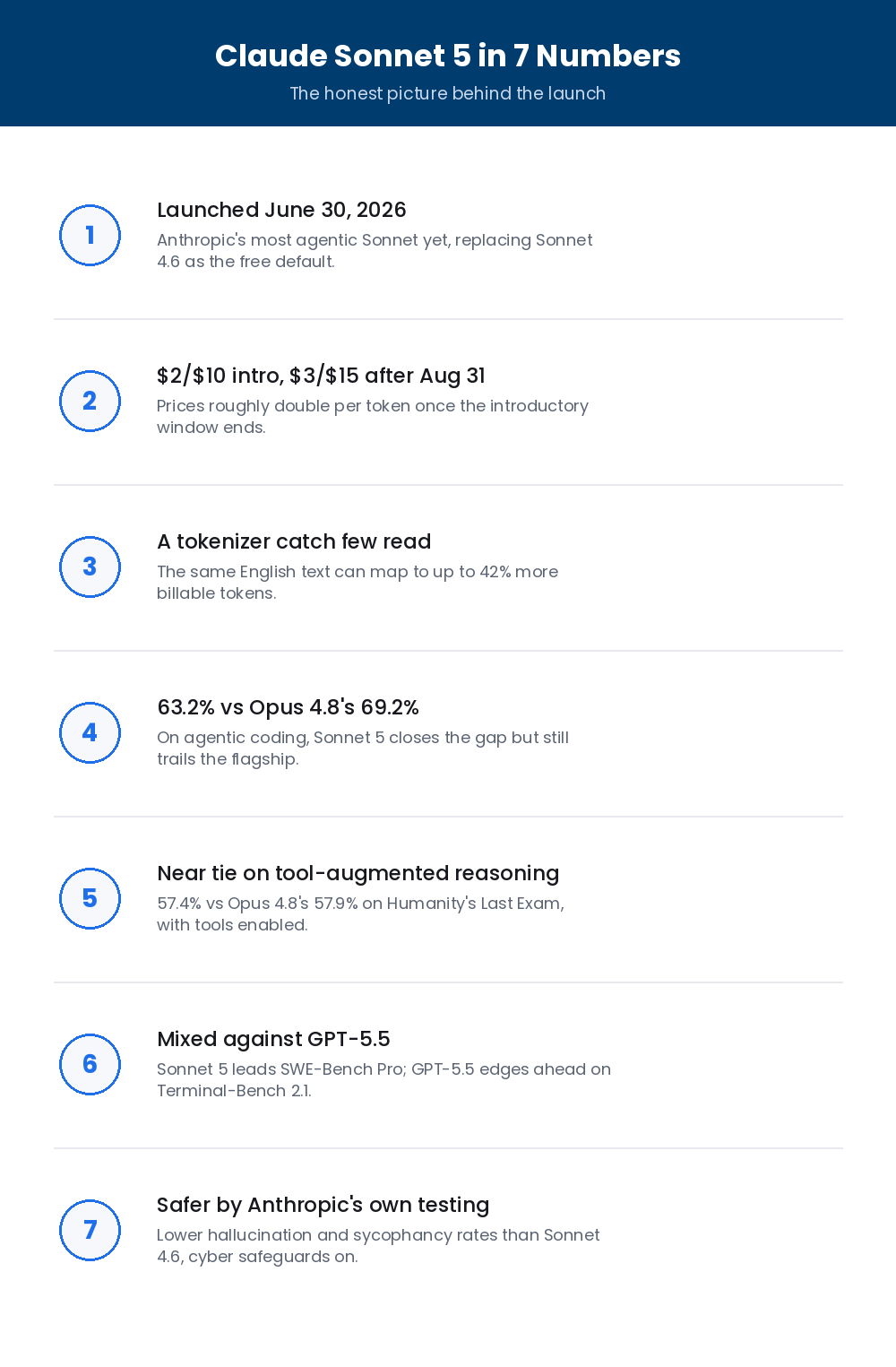 Claude Sonnet 5 in 7 Numbers

The honest picture behind the launch

1

Launched June 30, 2026

Anthropic's most agentic Sonnet yet, replacing Sonnet 4.6 as the free default.

2

$2/$10 intro, $3/$15 after Aug 31

Prices roughly double per token once the introductory window ends.

3

A tokenizer catch few read

The same English text can map to up to 42% more billable tokens.

4

63.2% vs Opus 4.8's 69.2%

On agentic coding, Sonnet 5 closes the gap but still trails the flagship.

5

Near tie on tool-augmented reasoning

57.4% vs Opus 4.8's 57.9% on Humanity's Last Exam, with tools enabled.

6

Mixed against GPT-5.5

Sonnet 5 leads SWE-Bench Pro; GPT-5.5 edges ahead on Terminal-Bench 2.1.

7

Safer by Anthropic's own testing

Lower hallucination and sycophancy rates than Sonnet 4.6, cyber safeguards on.